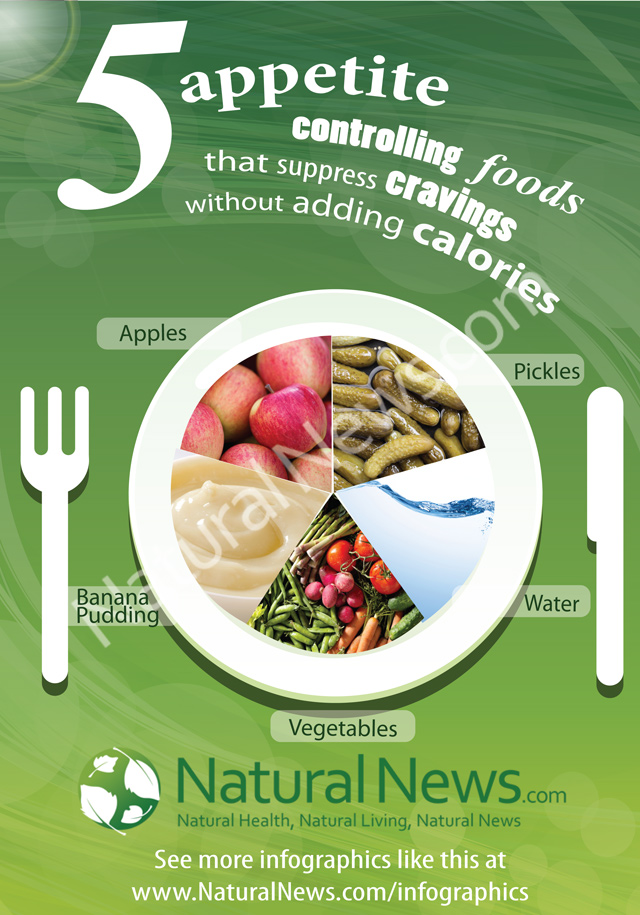 5 appetite controlling foods that suppress cravings without adding calories

Apples

Pickles

Banana Pudding

Water

Vegetables

NaturalNews.com

NaturalNews.com
Natural Health, Natural Living, Natural News

See more infographics like this at
www.NaturalNews.com/infographics