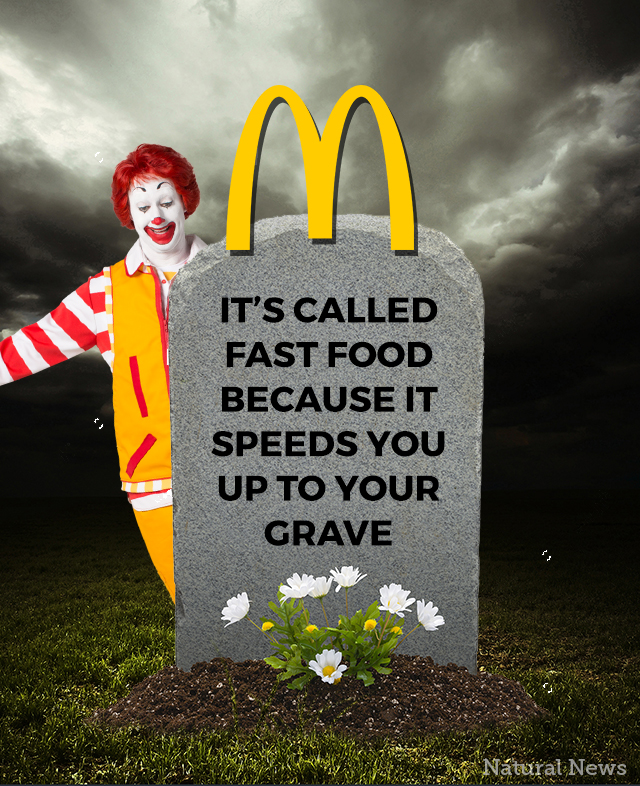 IT'S CALLED FAST FOOD BECAUSE IT SPEEDS YOU UP TO YOUR GRAVE

Natural News