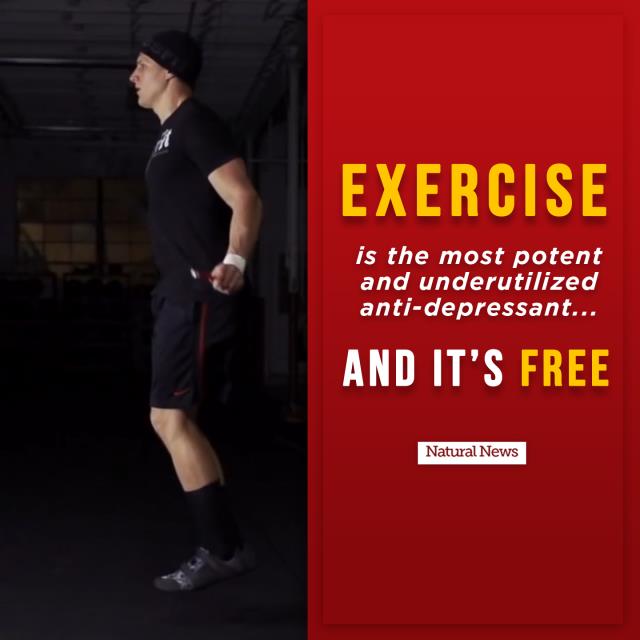 EXERCISE

is the most potent and underutilized anti-depressant...

AND IT'S FREE

Natural News