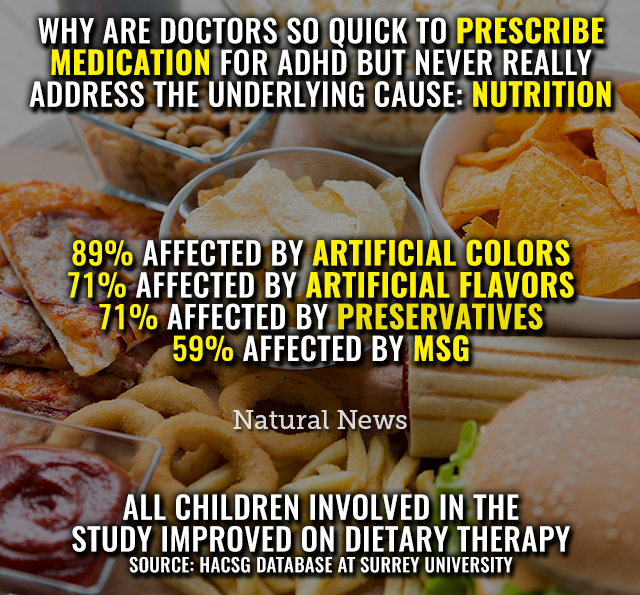 WHY ARE DOCTORS SO QUICK TO PRESCRIBE MEDICATION FOR ADHD BUT NEVER REALLY ADDRESS THE UNDERLYING CAUSE: NUTRITION

89% AFFECTED BY ARTIFICIAL COLORS
71% AFFECTED BY ARTIFICIAL FLAVORS
71% AFFECTED BY PRESERVATIVES
59% AFFECTED BY MSG

Natural News

ALL CHILDREN INVOLVED IN THE STUDY IMPROVED ON DIETARY THERAPY
SOURCE: HACSG DATABASE AT SURREY UNIVERSITY