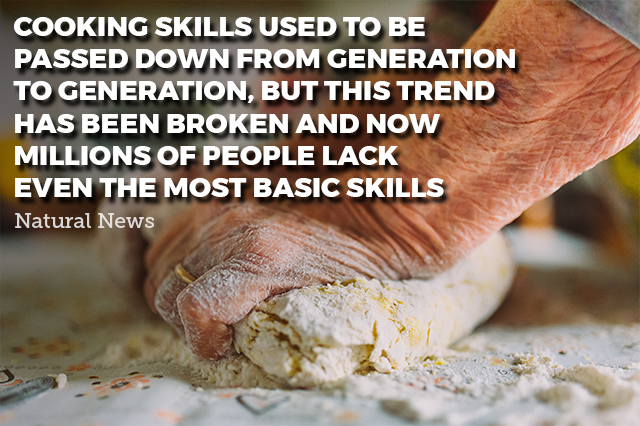 COOKING SKILLS USED TO BE PASSED DOWN FROM GENERATION TO GENERATION, BUT THIS TREND HAS BEEN BROKEN AND NOW MILLIONS OF PEOPLE LACK EVEN THE MOST BASIC SKILLS

Natural News