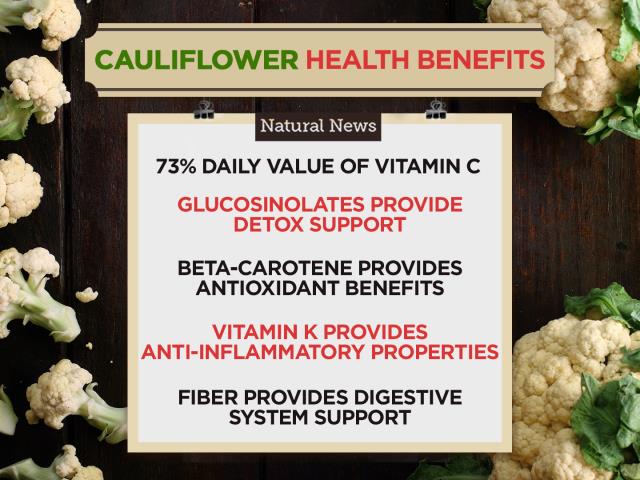 CAULIFLOWER HEALTH BENEFITS

Natural News

73% DAILY VALUE OF VITAMIN C

GLUCOSINOLATES PROVIDE DETOX SUPPORT

BETA-CAROTENE PROVIDES ANTIOXIDANT BENEFITS

VITAMIN K PROVIDES ANTI-INFLAMMATORY PROPERTIES

FIBER PROVIDES DIGESTIVE SYSTEM SUPPORT