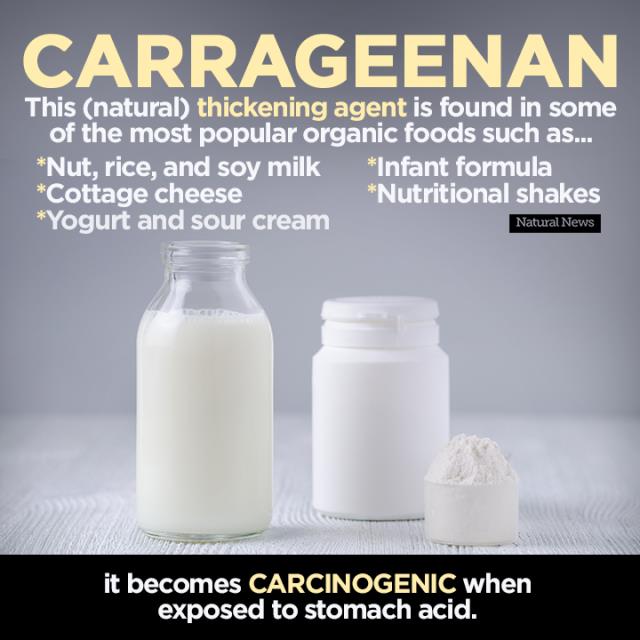 CARRAGEENAN

This (natural) thickening agent is found in some of the most popular organic foods such as...

*Nut, rice, and soy milk
*Cottage cheese
*Yogurt and sour cream

*Infant formula
*Nutritional shakes

Natural News

it becomes CARCINOGENIC when exposed to stomach acid.