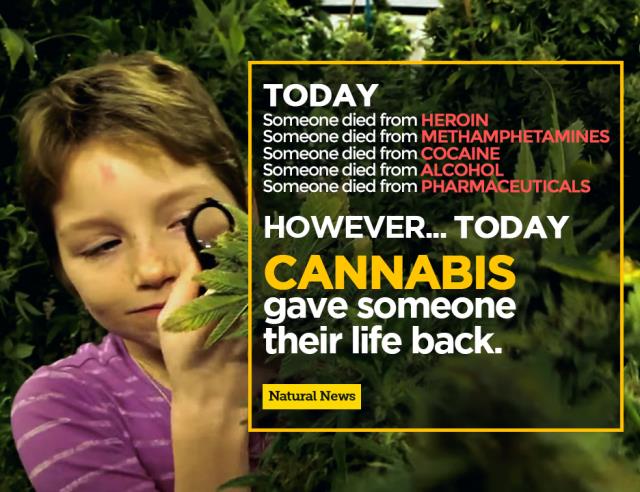 TODAY
Someone died from HEROIN
Someone died from METHAMPHETAMINES
Someone died from COCAINE
Someone died from ALCOHOL
Someone died from PHARMACEUTICALS

HOWEVER... TODAY
CANNABIS
gave someone their life back.

Natural News