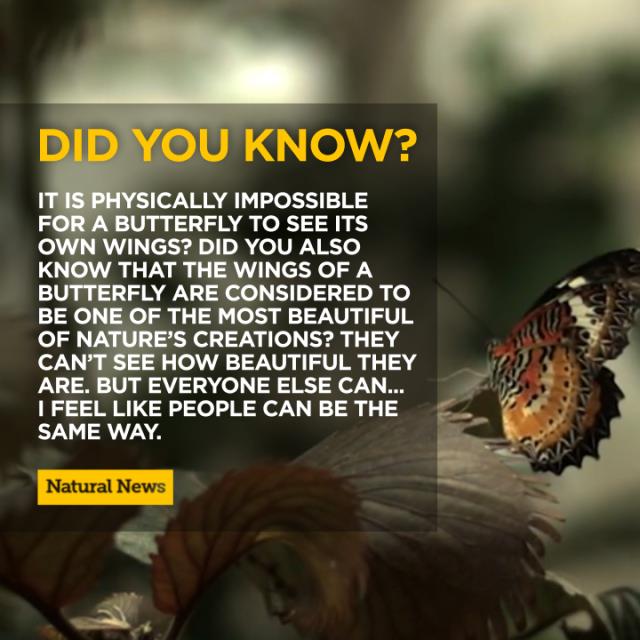 DID YOU KNOW?

IT IS PHYSICALLY IMPOSSIBLE FOR A BUTTERFLY TO SEE ITS OWN WINGS? DID YOU ALSO KNOW THAT THE WINGS OF A BUTTERFLY ARE CONSIDERED TO BE ONE OF THE MOST BEAUTIFUL OF NATURE'S CREATIONS? THEY CAN'T SEE HOW BEAUTIFUL THEY ARE. BUT EVERYONE ELSE CAN... I FEEL LIKE PEOPLE CAN BE THE SAME WAY.

Natural News