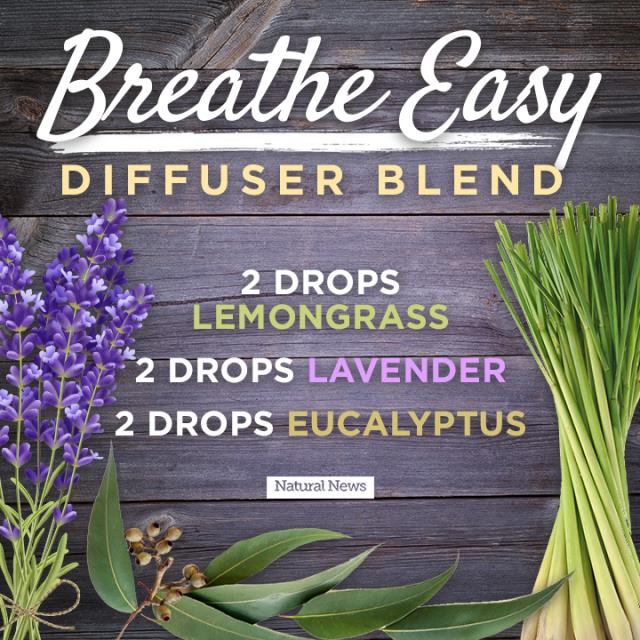 Breathe Easy
DIFFUSER BLEND

2 DROPS LEMONGRASS
2 DROPS LAVENDER
2 DROPS EUCALYPTUS

Natural News