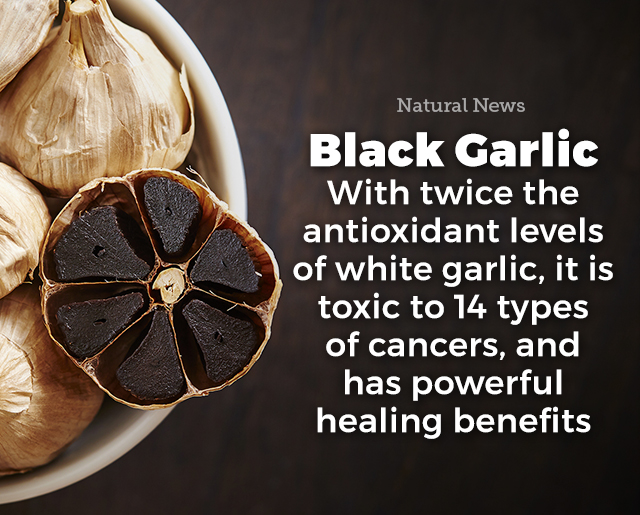 Natural News

Black Garlic

With twice the antioxidant levels of white garlic, it is toxic to 14 types of cancers, and has powerful healing benefits