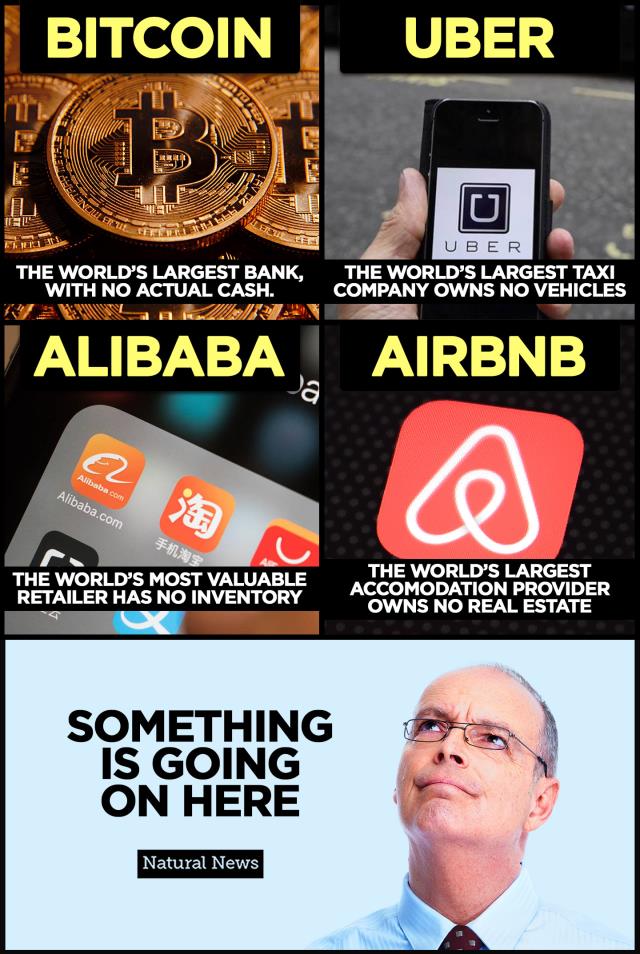 BITCOIN

THE WORLD'S LARGEST BANK, WITH NO ACTUAL CASH.

UBER

UBER

THE WORLD'S LARGEST TAXI COMPANY OWNS NO VEHICLES

ALIBABA

Alibaba.com

Alibaba.com

淘

手机淘宝

THE WORLD'S MOST VALUABLE RETAILER HAS NO INVENTORY

AIRBNB

THE WORLD'S LARGEST ACCOMODATION PROVIDER OWNS NO REAL ESTATE

SOMETHING IS GOING ON HERE

Natural News