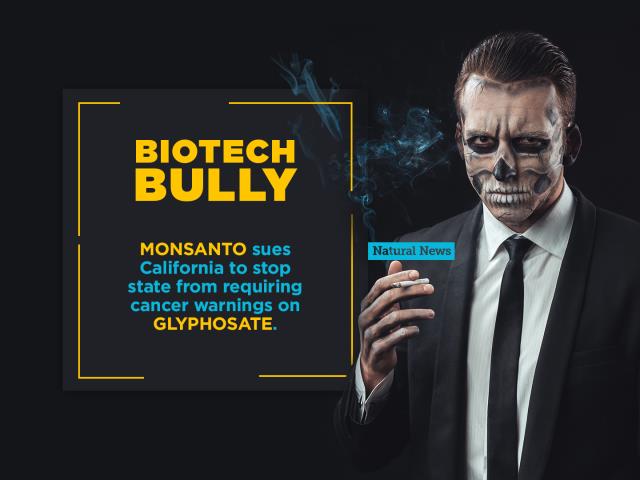 BIOTECH BULLY

MONSANTO sues California to stop state from requiring cancer warnings on GLYPHOSATE.

Natural News