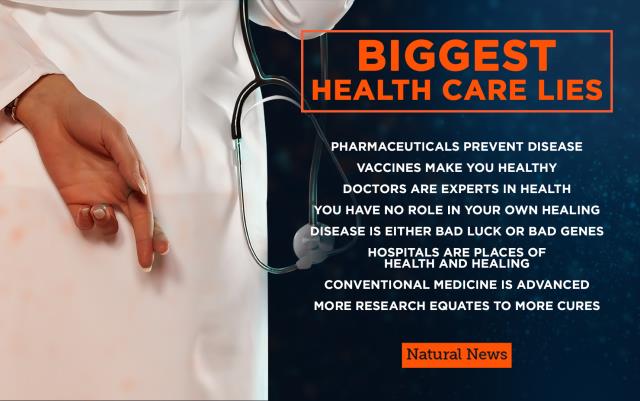 BIGGEST
HEALTH CARE LIES

PHARMACEUTICALS PREVENT DISEASE
VACCINES MAKE YOU HEALTHY
DOCTORS ARE EXPERTS IN HEALTH
YOU HAVE NO ROLE IN YOUR OWN HEALING
DISEASE IS EITHER BAD LUCK OR BAD GENES
HOSPITALS ARE PLACES OF HEALTH AND HEALING
CONVENTIONAL MEDICINE IS ADVANCED
MORE RESEARCH EQUATES TO MORE CURES

Natural News