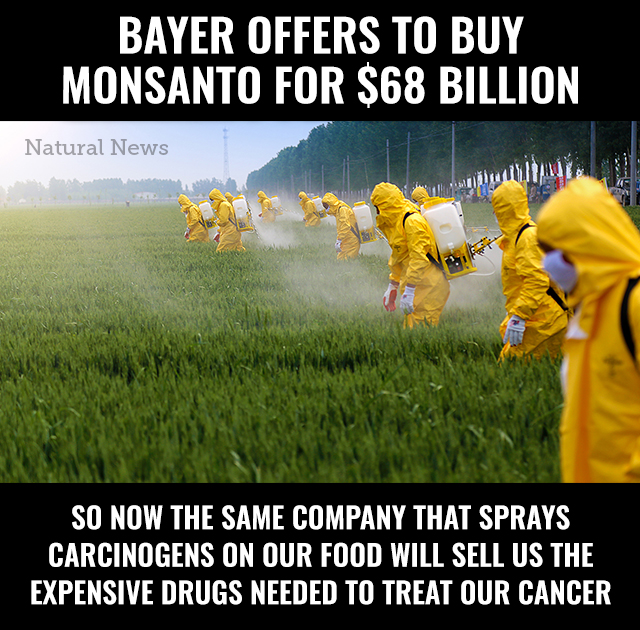 BAYER OFFERS TO BUY MONSANTO FOR $68 BILLION

Natural News

SO NOW THE SAME COMPANY THAT SPRAYS CARCINOGENS ON OUR FOOD WILL SELL US THE EXPENSIVE DRUGS NEEDED TO TREAT OUR CANCER