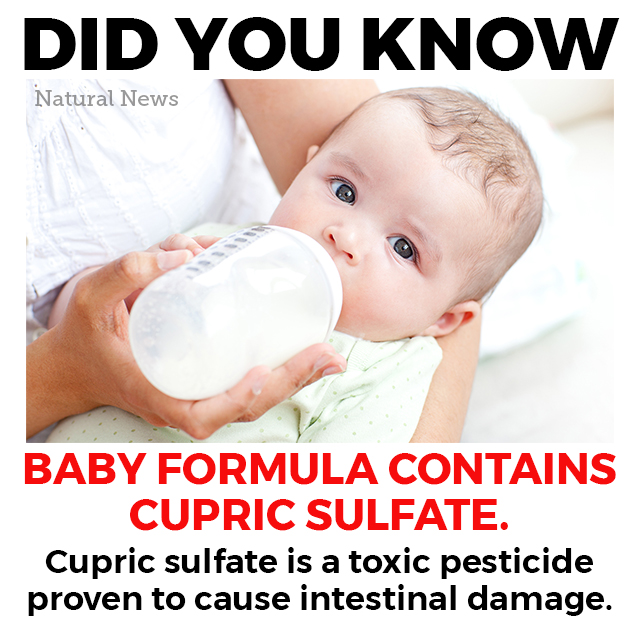 DID YOU KNOW

Natural News

BABY FORMULA CONTAINS CUPRIC SULFATE.

Cupric sulfate is a toxic pesticide proven to cause intestinal damage.