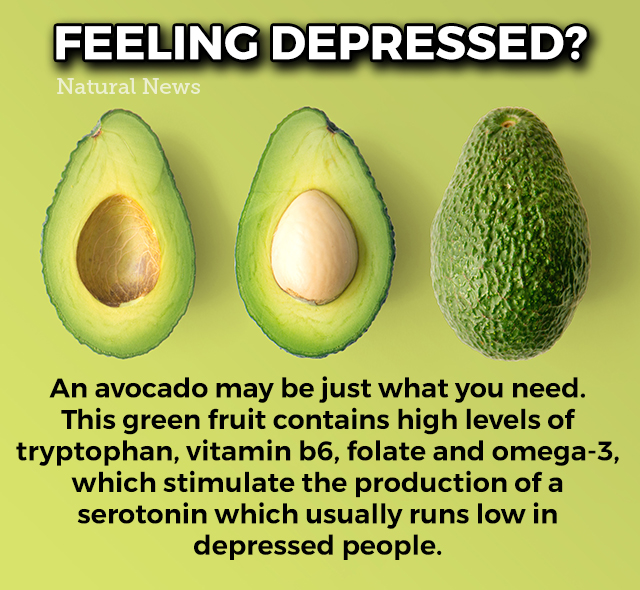 FEELING DEPRESSED?

Natural News

An avocado may be just what you need. This green fruit contains high levels of tryptophan, vitamin b6, folate and omega-3, which stimulate the production of a serotonin which usually runs low in depressed people.