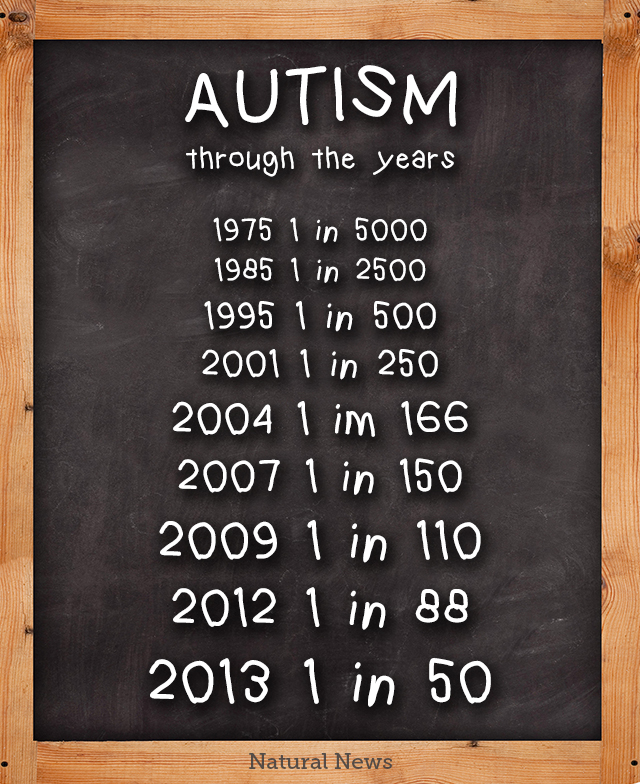 AUTISM
through the years

1975 1 in 5000
1985 1 in 2500
1995 1 in 500
2001 1 in 250
2004 1 im 166
2007 1 in 150
2009 1 in 110
2012 1 in 88
2013 1 in 50

Natural News