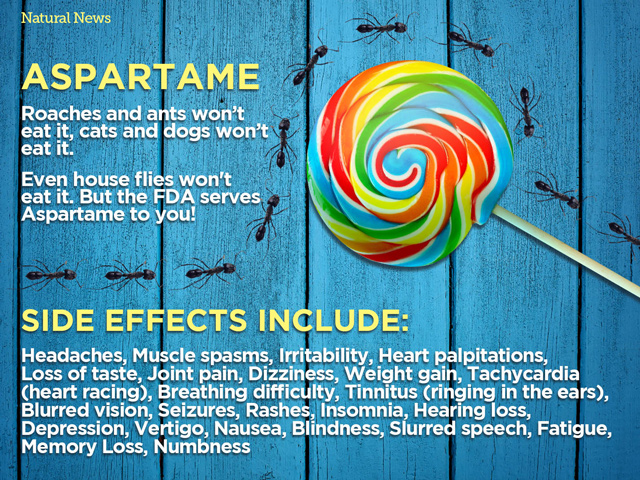 Natural News

ASPARTAME

Roaches and ants won't eat it, cats and dogs won't eat it.

Even house flies won't eat it. But the FDA serves Aspartame to you!

SIDE EFFECTS INCLUDE:

Headaches, Muscle spasms, Irritability, Heart palpitations, Loss of taste, Joint pain, Dizziness, Weight gain, Tachycardia (heart racing), Breathing difficulty, Tinnitus (ringing in the ears), Blurred vision, Seizures, Rashes, Insomnia, Hearing loss, Depression, Vertigo, Nausea, Blindness, Slurred speech, Fatigue, Memory Loss, Numbness