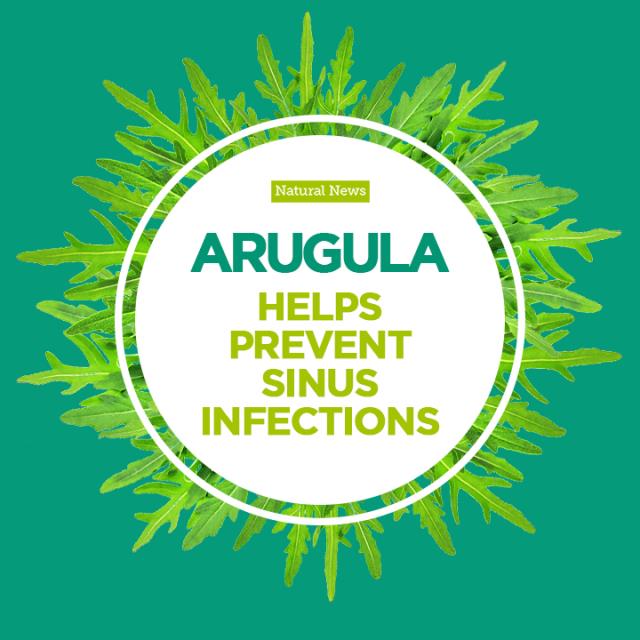 Natural News

ARUGULA

HELPS PREVENT SINUS INFECTIONS