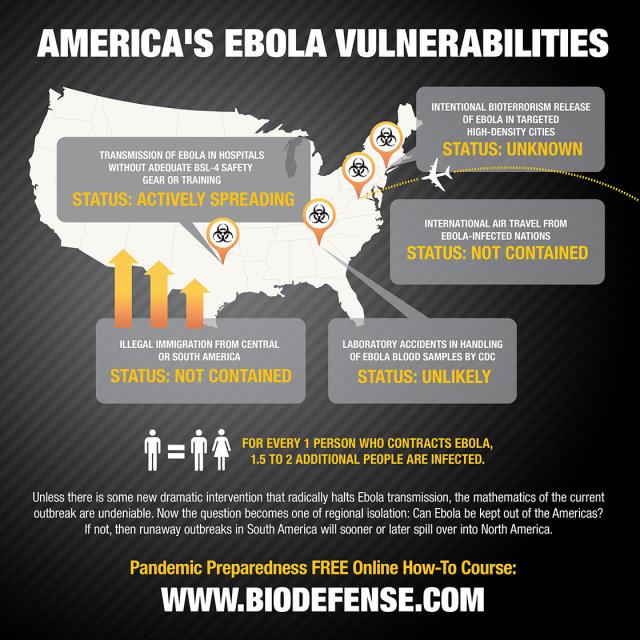 AMERICA'S EBOLA VULNERABILITIES

TRANSMISSION OF EBOLA IN HOSPITALS WITHOUT ADEQUATE BSL-4 SAFETY GEAR OR TRAINING
STATUS: ACTIVELY SPREADING

INTENTIONAL BIOTERRORISM RELEASE OF EBOLA IN TARGETED HIGH-DENSITY CITIES
STATUS: UNKNOWN

INTERNATIONAL AIR TRAVEL FROM EBOLA-INFECTED NATIONS
STATUS: NOT CONTAINED

ILLEGAL IMMIGRATION FROM CENTRAL OR SOUTH AMERICA
STATUS: NOT CONTAINED

LABORATORY ACCIDENTS IN HANDLING OF EBOLA BLOOD SAMPLES BY CDC
STATUS: UNLIKELY

FOR EVERY 1 PERSON WHO CONTRACTS EBOLA, 1.5 TO 2 ADDITIONAL PEOPLE ARE INFECTED.

Unless there is some new dramatic intervention that radically halts Ebola transmission, the mathematics of the current outbreak are undeniable. Now the question becomes one of regional isolation: Can Ebola be kept out of the Americas? If not, then runaway outbreaks in South America will sooner or later spill over into North America.

Pandemic Preparedness FREE Online How-To Course:
WWW.BIODEFENSE.COM