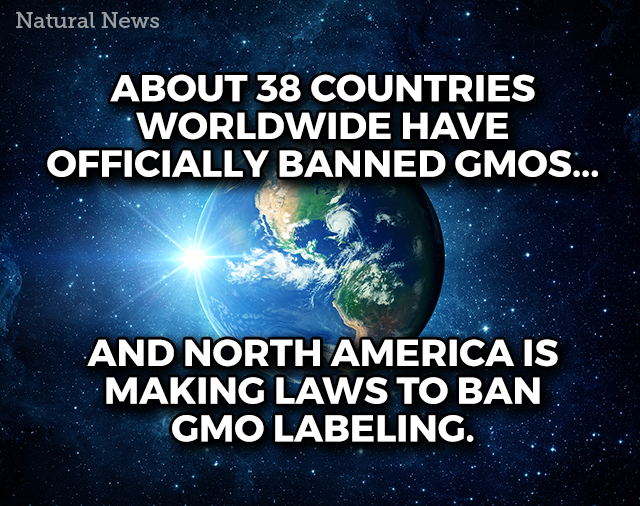 Natural News

ABOUT 38 COUNTRIES WORLDWIDE HAVE OFFICIALLY BANNED GMOS...

AND NORTH AMERICA IS MAKING LAWS TO BAN GMO LABELING.