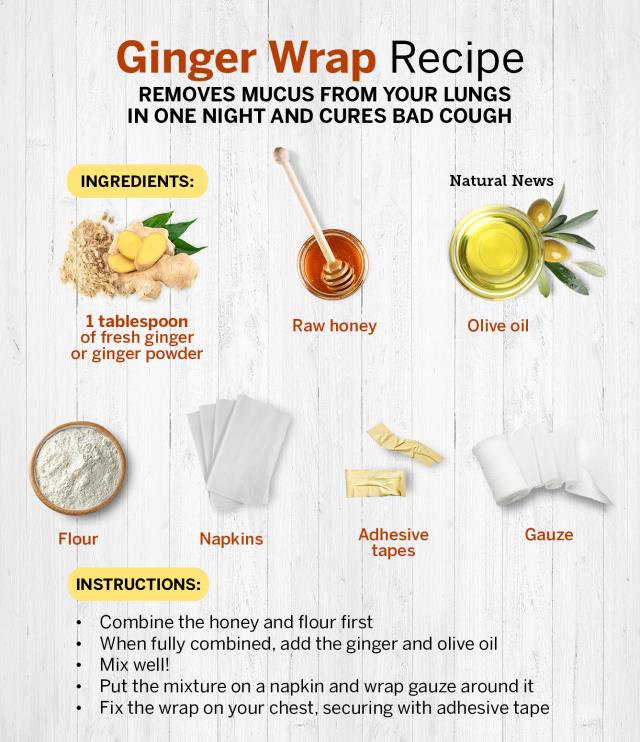 Ginger Wrap Recipe
REMOVES MUCUS FROM YOUR LUNGS IN ONE NIGHT AND CURES BAD COUGH

INGREDIENTS:

Natural News

1 tablespoon of fresh ginger or ginger powder

Raw honey

Olive oil

Flour

Napkins

Adhesive tapes

Gauze

INSTRUCTIONS:

• Combine the honey and flour first
• When fully combined, add the ginger and olive oil
• Mix well!
• Put the mixture on a napkin and wrap gauze around it
• Fix the wrap on your chest, securing with adhesive tape