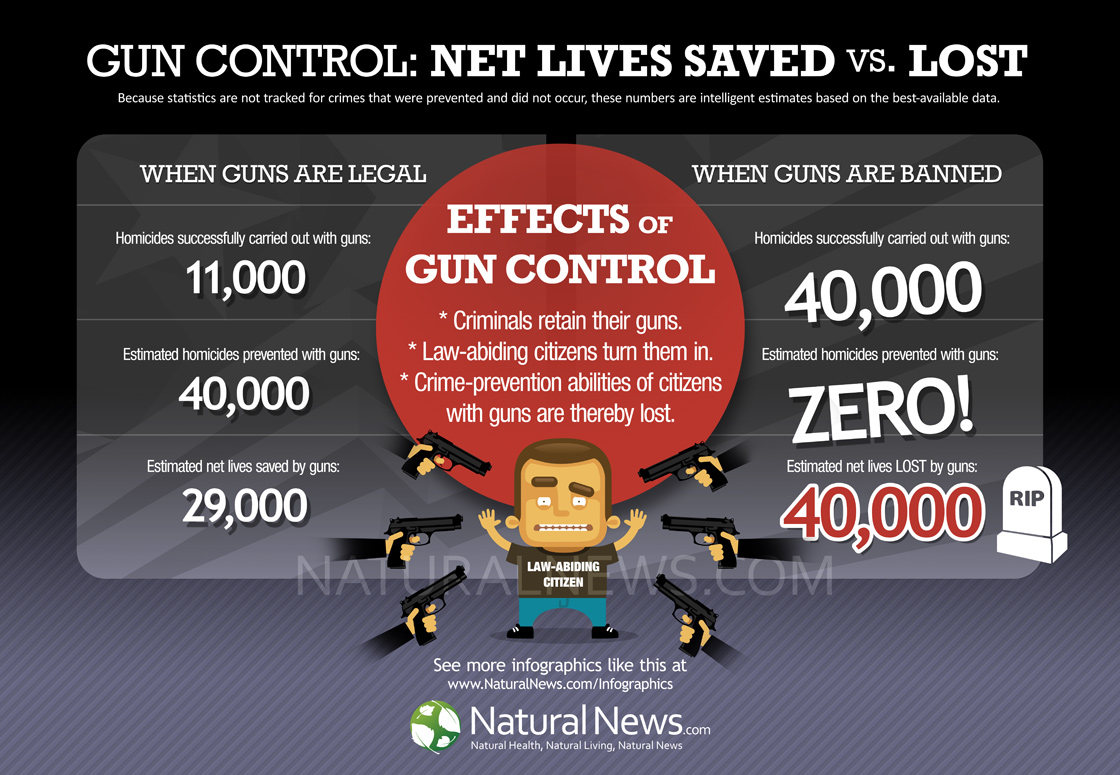 GUN CONTROL: NET LIVES SAVED VS. LOST

Because statistics are not tracked for crimes that were prevented and did not occur, these numbers are intelligent estimates based on the best-available data.

WHEN GUNS ARE LEGAL

Homicides successfully carried out with guns:

11,000

Estimated homicides prevented with guns:

40,000

Estimated net lives saved by guns:

29,000

EFFECTS OF GUN CONTROL

* Criminals retain their guns.
* Law-abiding citizens turn them in.
* Crime-prevention abilities of citizens with guns are thereby lost.

WHEN GUNS ARE BANNED

Homicides successfully carried out with guns:

40,000

Estimated homicides prevented with guns:

ZERO!

Estimated net lives LOST by guns:

40,000

RIP

LAW-ABIDING CITIZEN

NATURALNEWS.COM

See more infographics like this at www.NaturalNews.com/Infographics

Natural News.com
Natural Health, Natural Living, Natural News